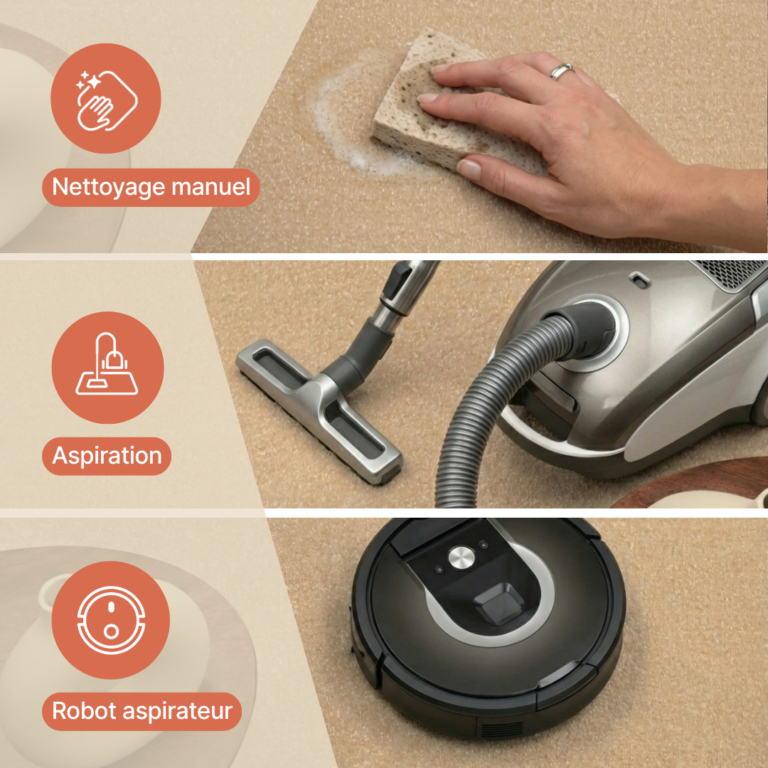 Nettoyage manuel

Aspiration

Robot aspirateur