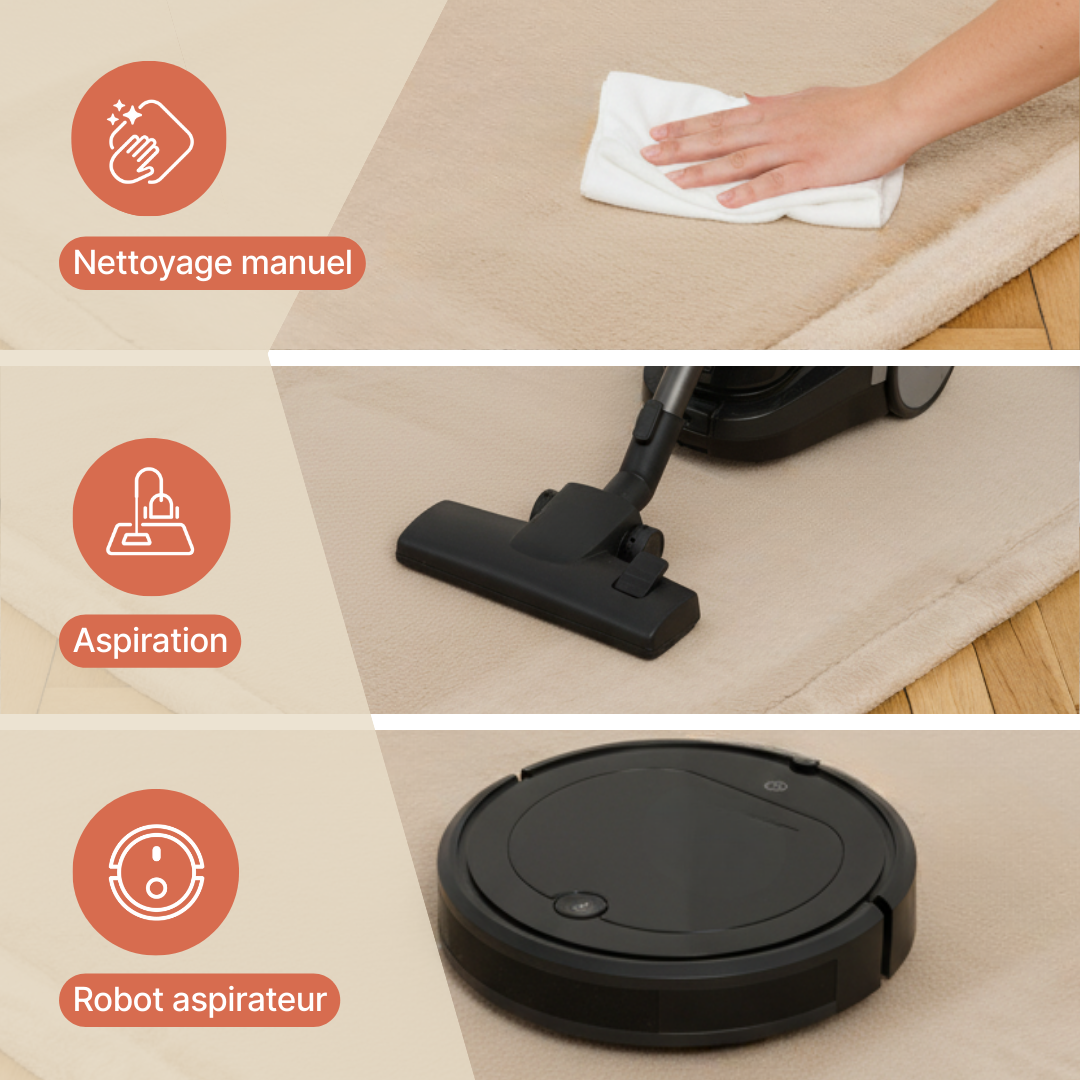 Nettoyage manuel

Aspiration

Robot aspirateur